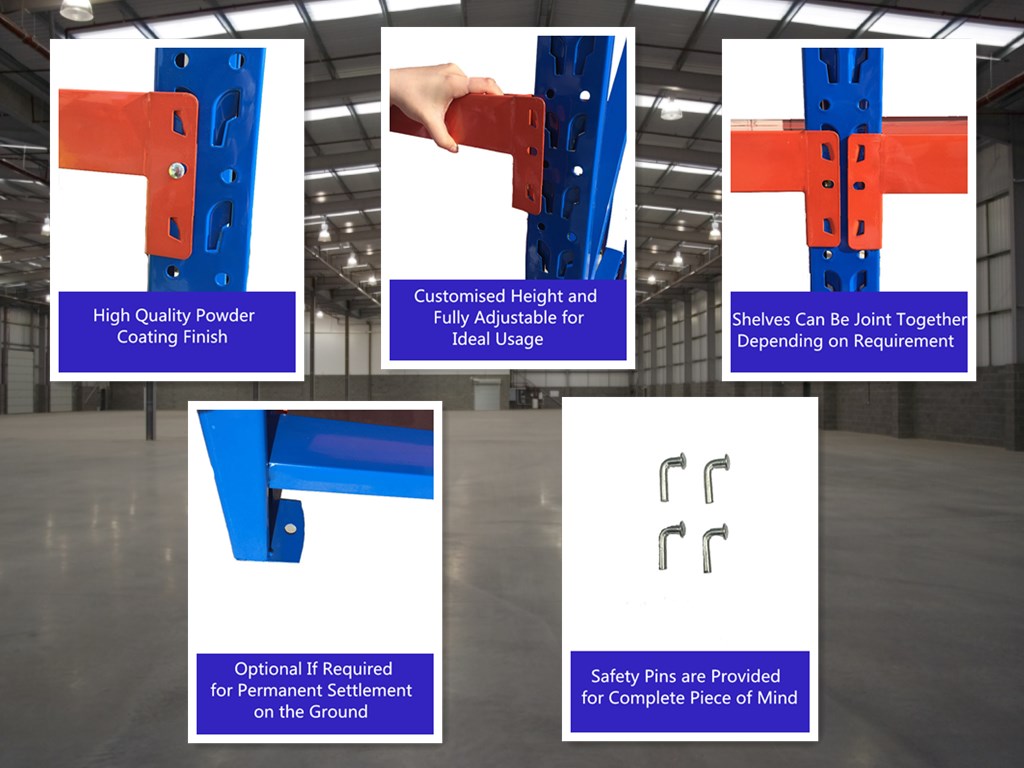 High Quality Powder Coating Finish

Customised Height and Fully Adjustable for Ideal Usage

Shelves Can Be Joint Together Depending on Requirement

Optional If Required for Permanent Settlement on the Ground

Safety Pins are Provided for Complete Piece of Mind